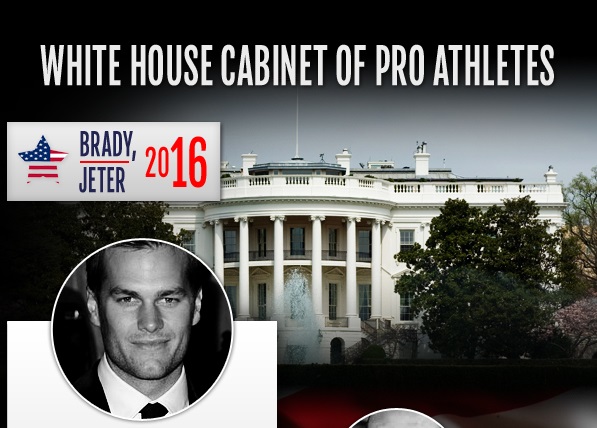 WHITE HOUSE CABINET OF PRO ATHLETES

BRADY, JETER 2016