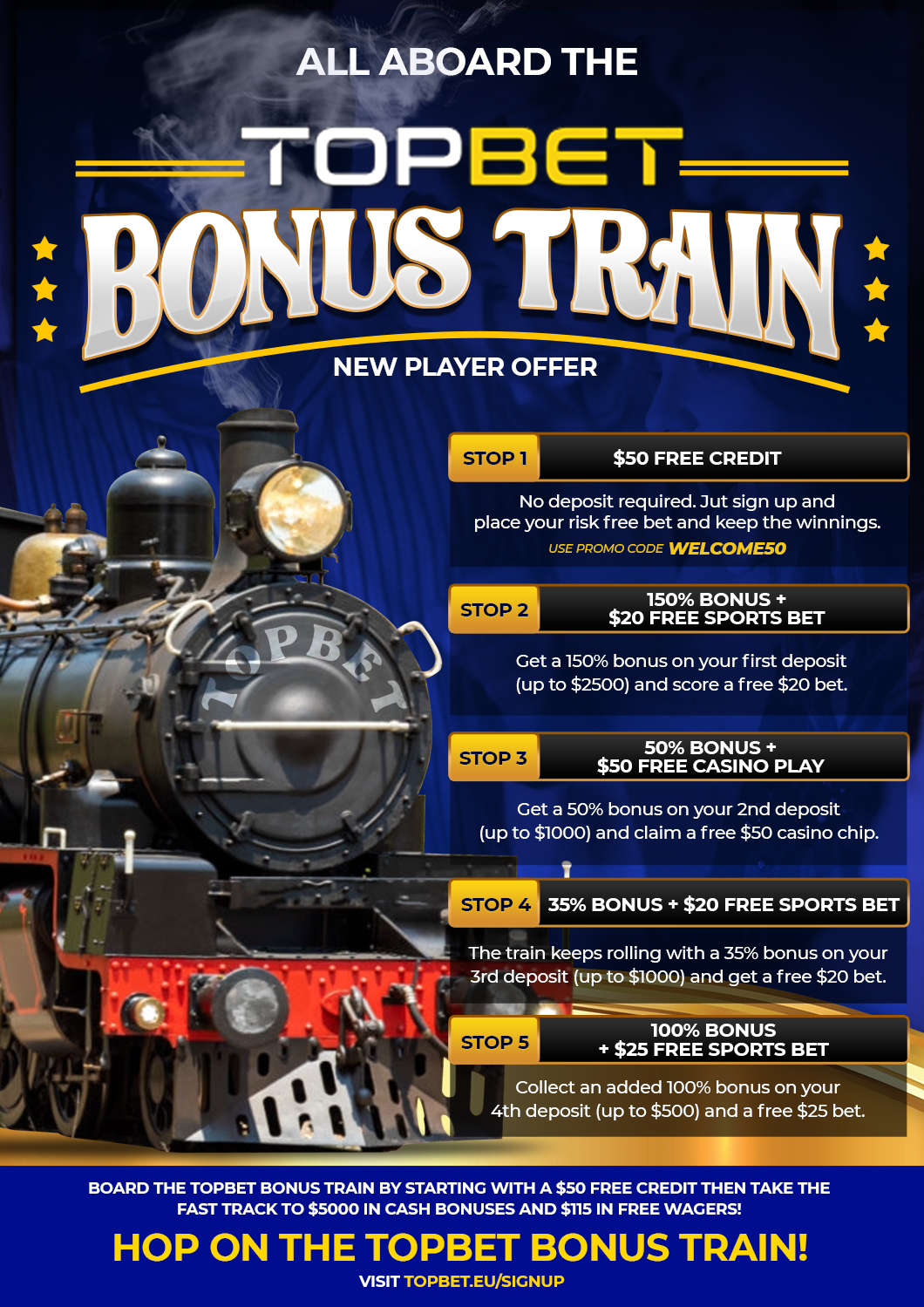 ALL ABOARD THE

TOPBET

BONUS TRAIN

NEW PLAYER OFFER

TOPBET

STOP 1 $50 FREE CREDIT

No deposit required. Jut sign up and place your risk free bet and keep the winnings.

USE PROMO CODE WELCOME50

STOP 2 150% BONUS + $20 FREE SPORTS BET

Get a 150% bonus on your first deposit (up to $2500) and score a free $20 bet.

STOP 3 50% BONUS + $50 FREE CASINO PLAY

Get a 50% bonus on your 2nd deposit (up to $1000) and claim a free $50 casino chip.

STOP 4 35% BONUS + $20 FREE SPORTS BET

The train keeps rolling with a 35% bonus on your 3rd deposit (up to $1000) and get a free $20 bet.

STOP 5 100% BONUS + $25 FREE SPORTS BET

Collect an added 100% bonus on your 4th deposit (up to $500) and a free $25 bet.

BOARD THE TOPBET BONUS TRAIN BY STARTING WITH A $50 FREE CREDIT THEN TAKE THE FAST TRACK TO $5000 IN CASH BONUSES AND $115 IN FREE WAGERS!

HOP ON THE TOPBET BONUS TRAIN!

VISIT TOPBET.EU/SIGNUP